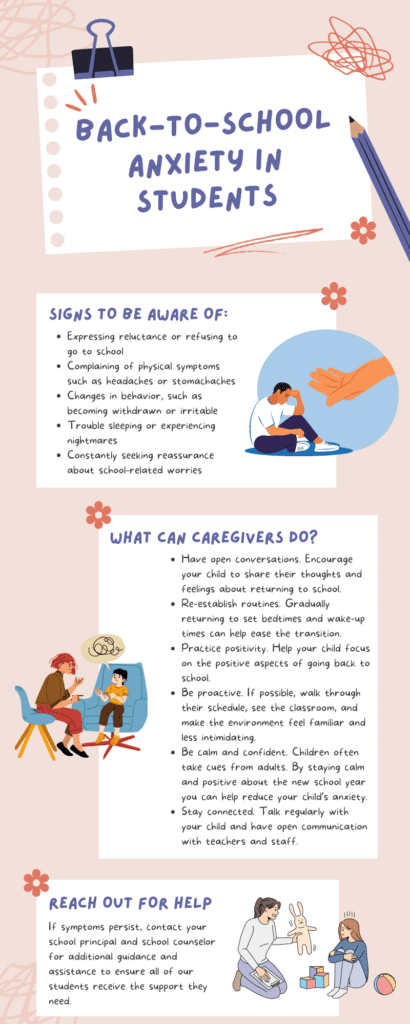 BACK-TO-SCHOOL ANXIETY IN STUDENTS

SIGNS TO BE AWARE OF:

- Expressing reluctance or refusing to go to school
- Complaining of physical symptoms such as headaches or stomachaches
- Changes in behavior, such as becoming withdrawn or irritable
- Trouble sleeping or experiencing nightmares
- Constantly seeking reassurance about school-related worries

WHAT CAN CAREGIVERS DO?

- Have open conversations. Encourage your child to share their thoughts and feelings about returning to school.
- Re-establish routines. Gradually returning to set bedtimes and wake-up times can help ease the transition.
- Practice positivity. Help your child focus on the positive aspects of going back to school.
- Be proactive. If possible, walk through their schedule, see the classroom, and make the environment feel familiar and less intimidating.
- Be calm and confident. Children often take cues from adults. By staying calm and positive about the new school year you can help reduce your child's anxiety.
- Stay connected. Talk regularly with your child and have open communication with teachers and staff.

REACH OUT FOR HELP

If symptoms persist, contact your school principal and school counselor for additional guidance and assistance to ensure all of our students receive the support they need.